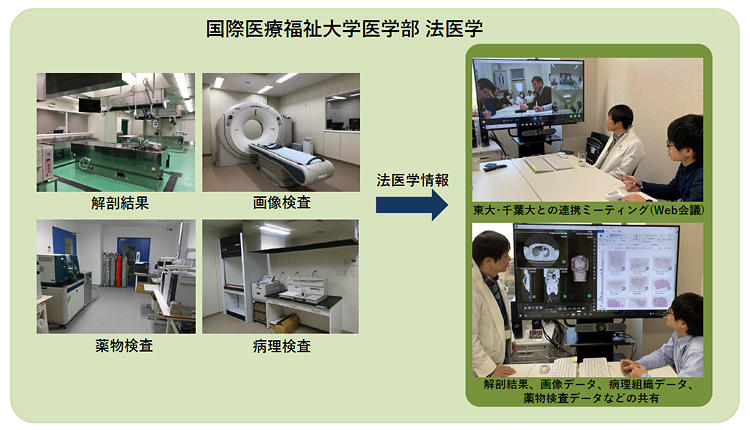 国際医療福祉大学医学部 法医学

解剖結果

画像検査

薬物検査

病理検査

法医学情報

東大・千葉大との連携ミーティング(Web会議)

解剖結果、画像データ、病理組織データ、薬物検査データなどの共有